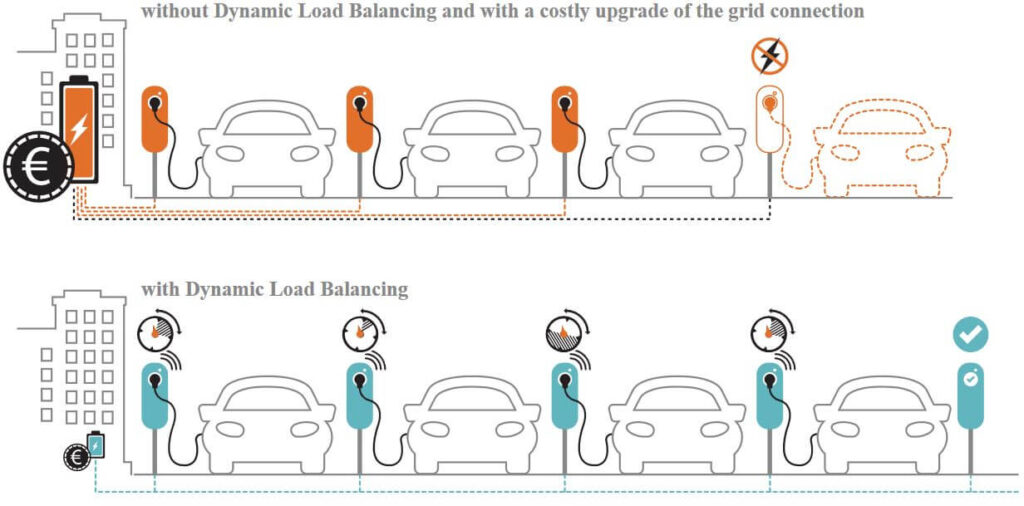 without Dynamic Load Balancing and with a costly upgrade of the grid connection

€

with Dynamic Load Balancing

€